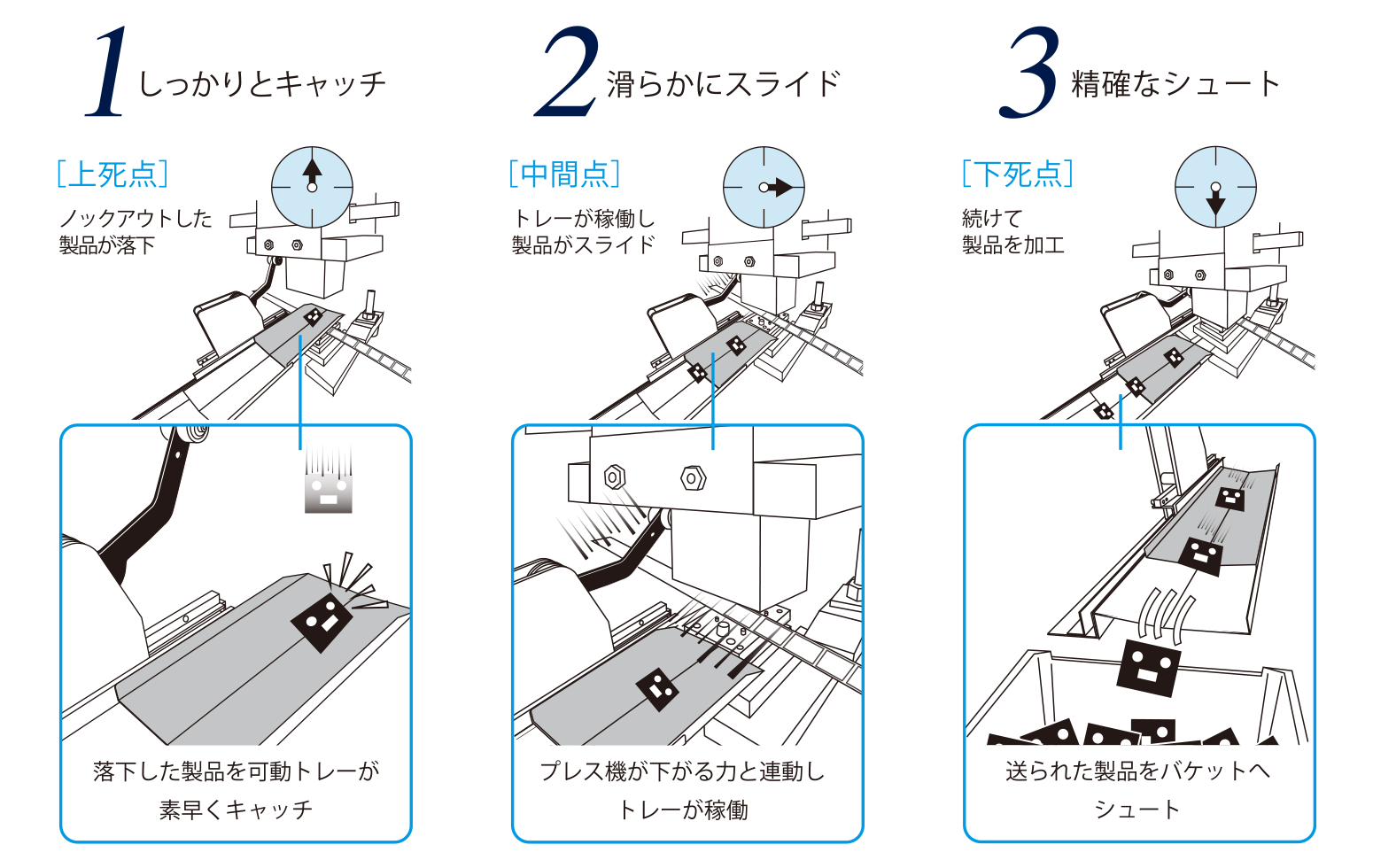 1 しっかりとキャッチ

［上死点］
ノックアウトした製品が落下

落下した製品を可動トレーが素早くキャッチ

2 滑らかにスライド

［中間点］
トレーが稼働し製品がスライド

プレス機が下がる力と連動しトレーが稼働

3 精確なシュート

［下死点］
続けて製品を加工

送られた製品をバケットへシュート